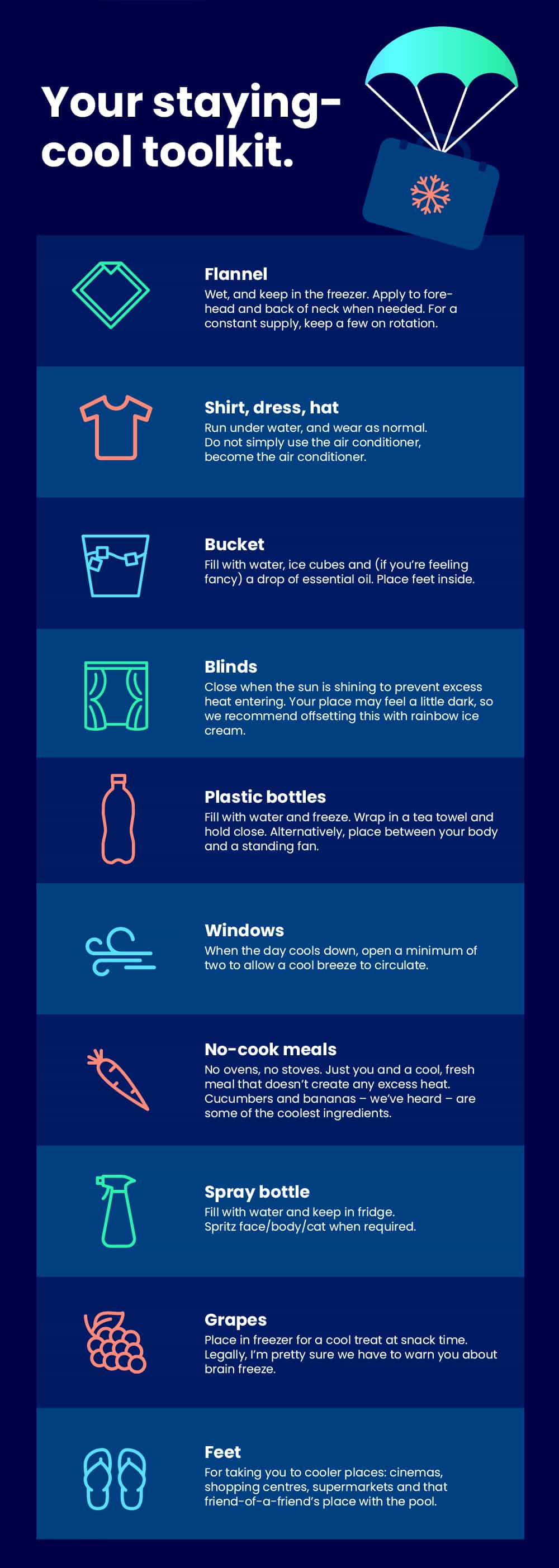 Your staying-cool toolkit.

Flannel
Wet, and keep in the freezer. Apply to forehead and back of neck when needed. For a constant supply, keep a few on rotation.

Shirt, dress, hat
Run under water, and wear as normal. Do not simply use the air conditioner, become the air conditioner.

Bucket
Fill with water, ice cubes and (if you're feeling fancy) a drop of essential oil. Place feet inside.

Blinds
Close when the sun is shining to prevent excess heat entering. Your place may feel a little dark, so we recommend offsetting this with rainbow ice cream.

Plastic bottles
Fill with water and freeze. Wrap in a tea towel and hold close. Alternatively, place between your body and a standing fan.

Windows
When the day cools down, open a minimum of two to allow a cool breeze to circulate.

No-cook meals
No ovens, no stoves. Just you and a cool, fresh meal that doesn't create any excess heat. Cucumbers and bananas – we've heard – are some of the coolest ingredients.

Spray bottle
Fill with water and keep in fridge. Spritz face/body/cat when required.

Grapes
Place in freezer for a cool treat at snack time. Legally, I'm pretty sure we have to warn you about brain freeze.

Feet
For taking you to cooler places: cinemas, shopping centres, supermarkets and that friend-of-a-friend's place with the pool.